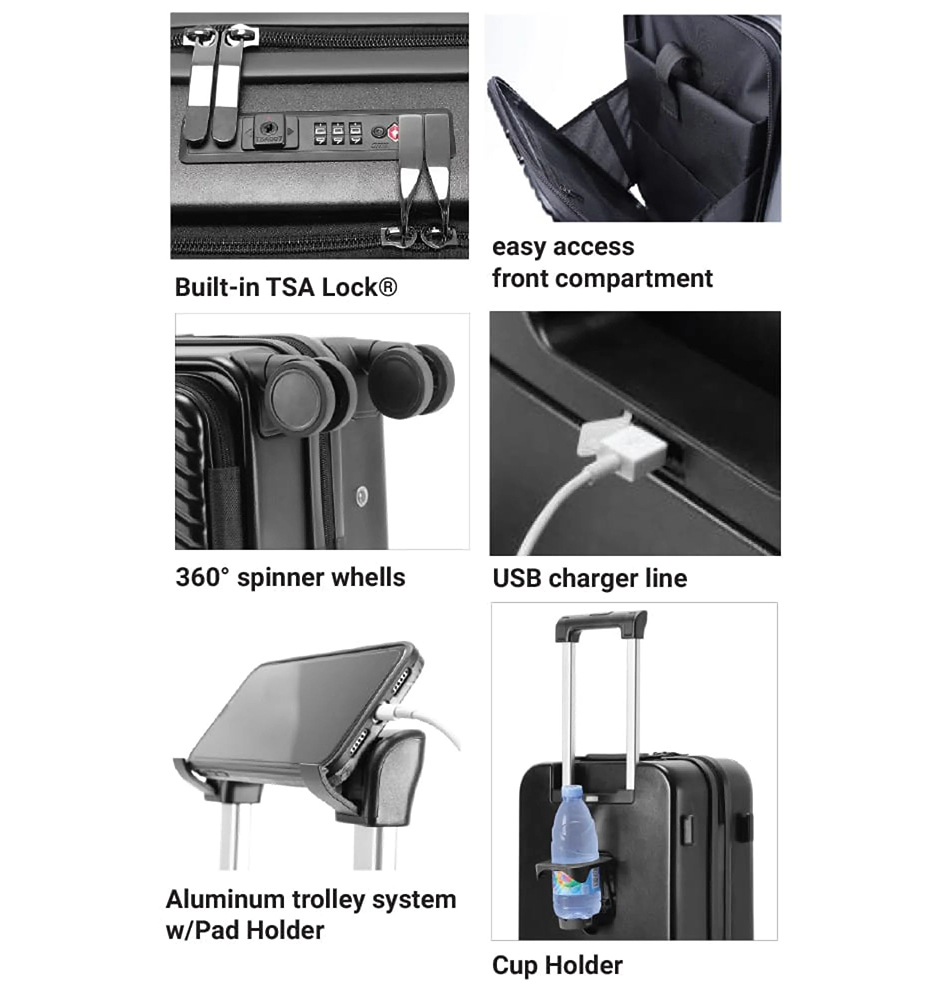 Built-in TSA Lock®

easy access
front compartment

360° spinner whells

USB charger line

Aluminum trolley system
w/Pad Holder

Cup Holder